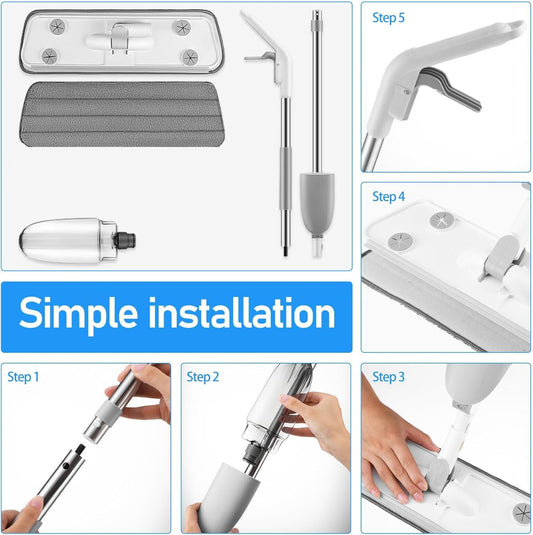 Step 5

Step 4

Simple installation

Step 1

Step 2

Step 3